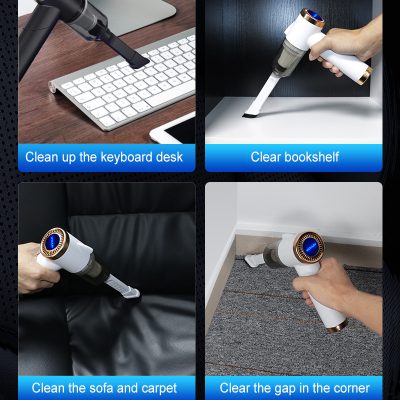 Clean up the keyboard desk

Clear bookshelf

Clean the sofa and carpet

Clear the gap in the corner